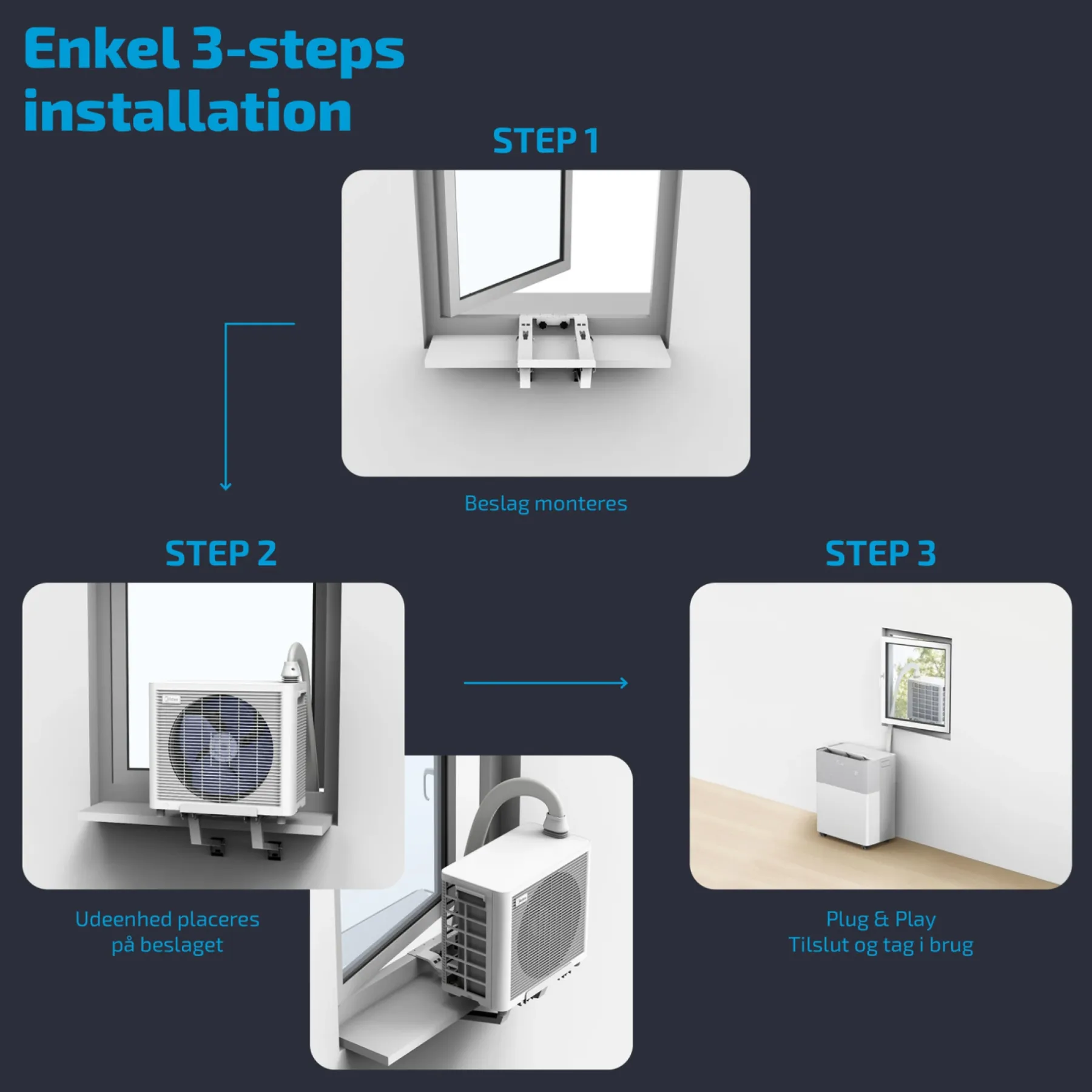 Enkel 3-steps installation

STEP 1

Beslag monteres

STEP 2

Udeenhed placeres på beslaget

STEP 3

Plug & Play
Tilslut og tag i brug